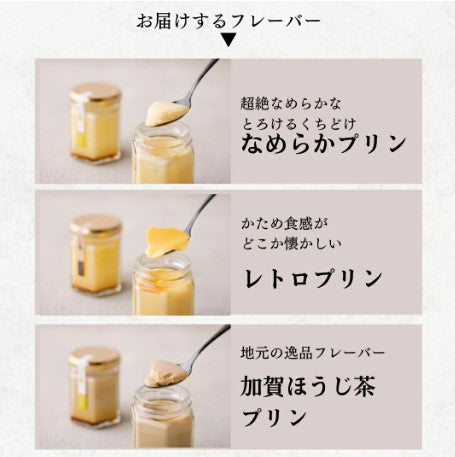 お届けするフレーバー
▼

超絶なめらかな
とろけるくちどけ
なめらかプリン

かため食感が
どこか懐かしい
レトロプリン

地元の逸品フレーバー
加賀ほうじ茶
プリン